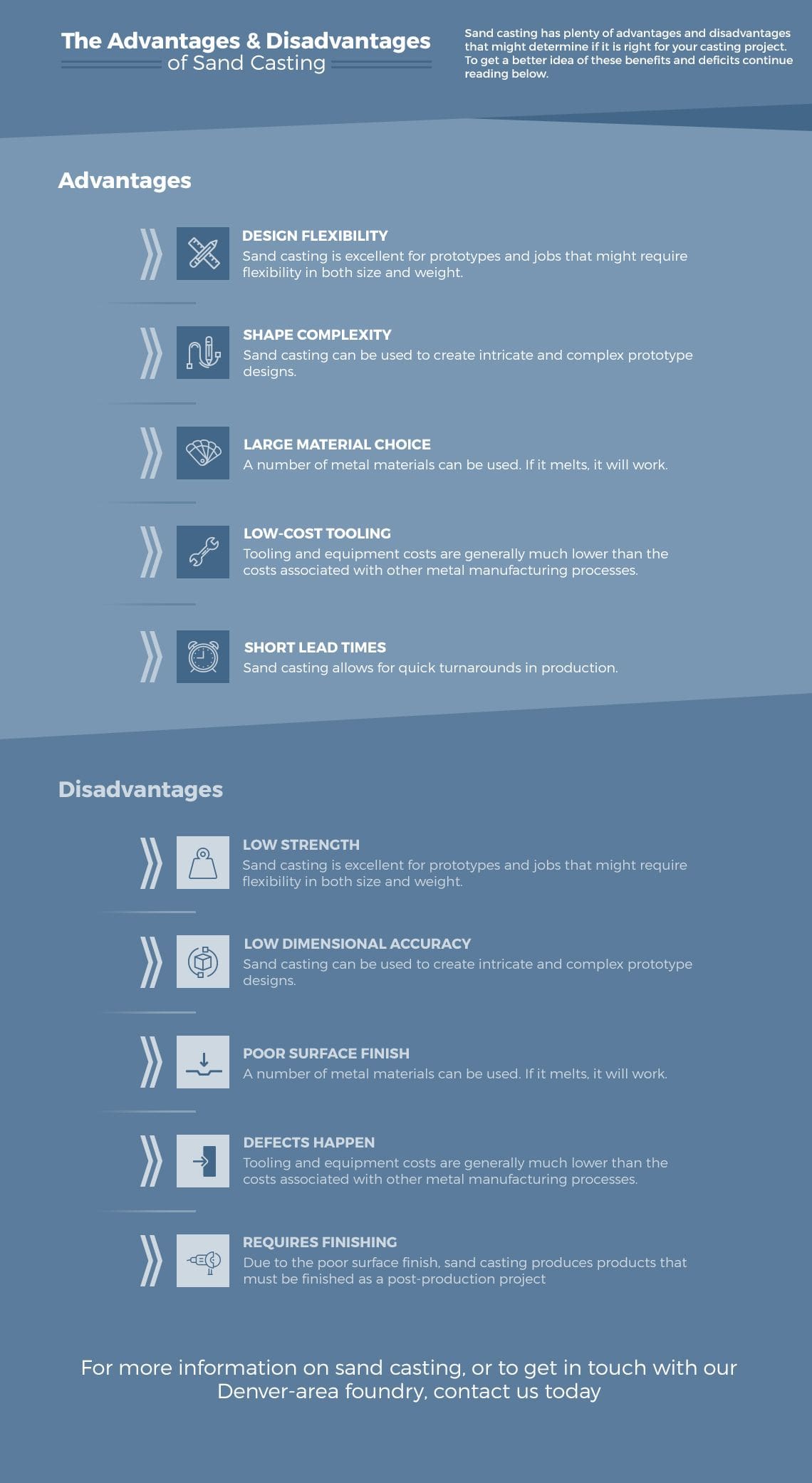 The Advantages & Disadvantages of Sand Casting

Sand casting has plenty of advantages and disadvantages that might determine if it is right for your casting project. To get a better idea of these benefits and deficits continue reading below.

Advantages

DESIGN FLEXIBILITY
Sand casting is excellent for prototypes and jobs that might require flexibility in both size and weight.

SHAPE COMPLEXITY
Sand casting can be used to create intricate and complex prototype designs.

LARGE MATERIAL CHOICE
A number of metal materials can be used. If it melts, it will work.

LOW-COST TOOLING
Tooling and equipment costs are generally much lower than the costs associated with other metal manufacturing processes.

SHORT LEAD TIMES
Sand casting allows for quick turnarounds in production.

Disadvantages

LOW STRENGTH
Sand casting is excellent for prototypes and jobs that might require flexibility in both size and weight.

LOW DIMENSIONAL ACCURACY
Sand casting can be used to create intricate and complex prototype designs.

POOR SURFACE FINISH
A number of metal materials can be used. If it melts, it will work.

DEFECTS HAPPEN
Tooling and equipment costs are generally much lower than the costs associated with other metal manufacturing processes.

REQUIRES FINISHING
Due to the poor surface finish, sand casting produces products that must be finished as a post-production project

For more information on sand casting, or to get in touch with our Denver-area foundry, contact us today